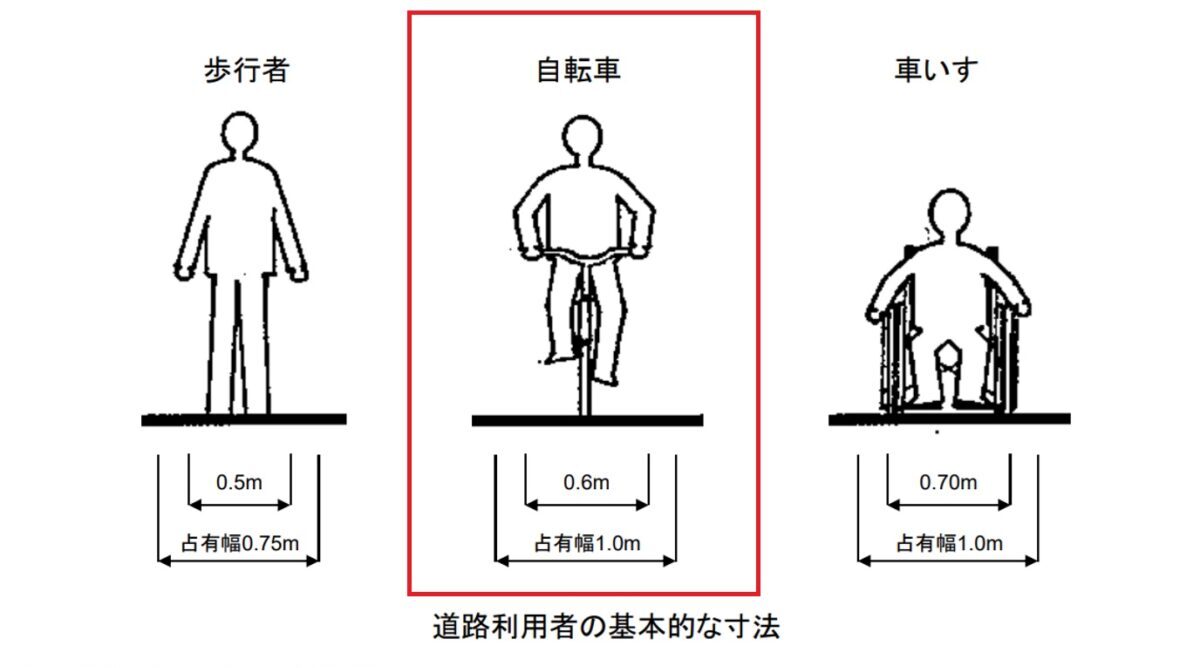 歩行者

0.5m

占有幅0.75m

自転車

0.6m

占有幅1.0m

車いす

0.70m

占有幅1.0m

道路利用者の基本的な寸法